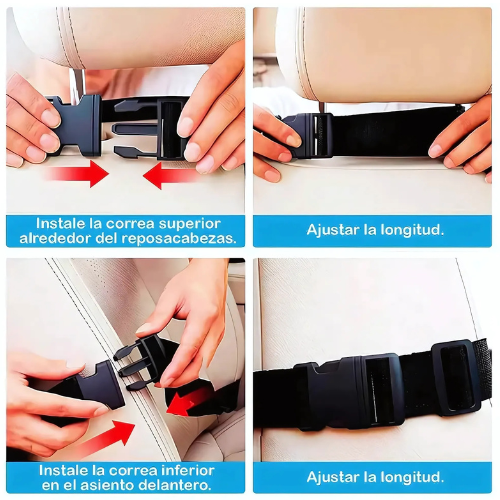 Instale la correa superior alrededor del reposacabezas.

Ajustar la longitud.

Instale la correa inferior en el asiento delantero.

Ajustar la longitud.