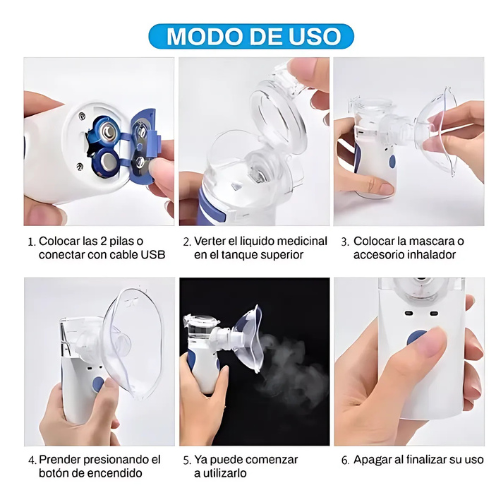 MODO DE USO

1. Colocar las 2 pilas o conectar con cable USB

2. Verter el liquido medicinal en el tanque superior

3. Colocar la mascara o accesorio inhalador

4. Prender presionando el botón de encendido

5. Ya puede comenzar a utilizarlo

6. Apagar al finalizar su uso